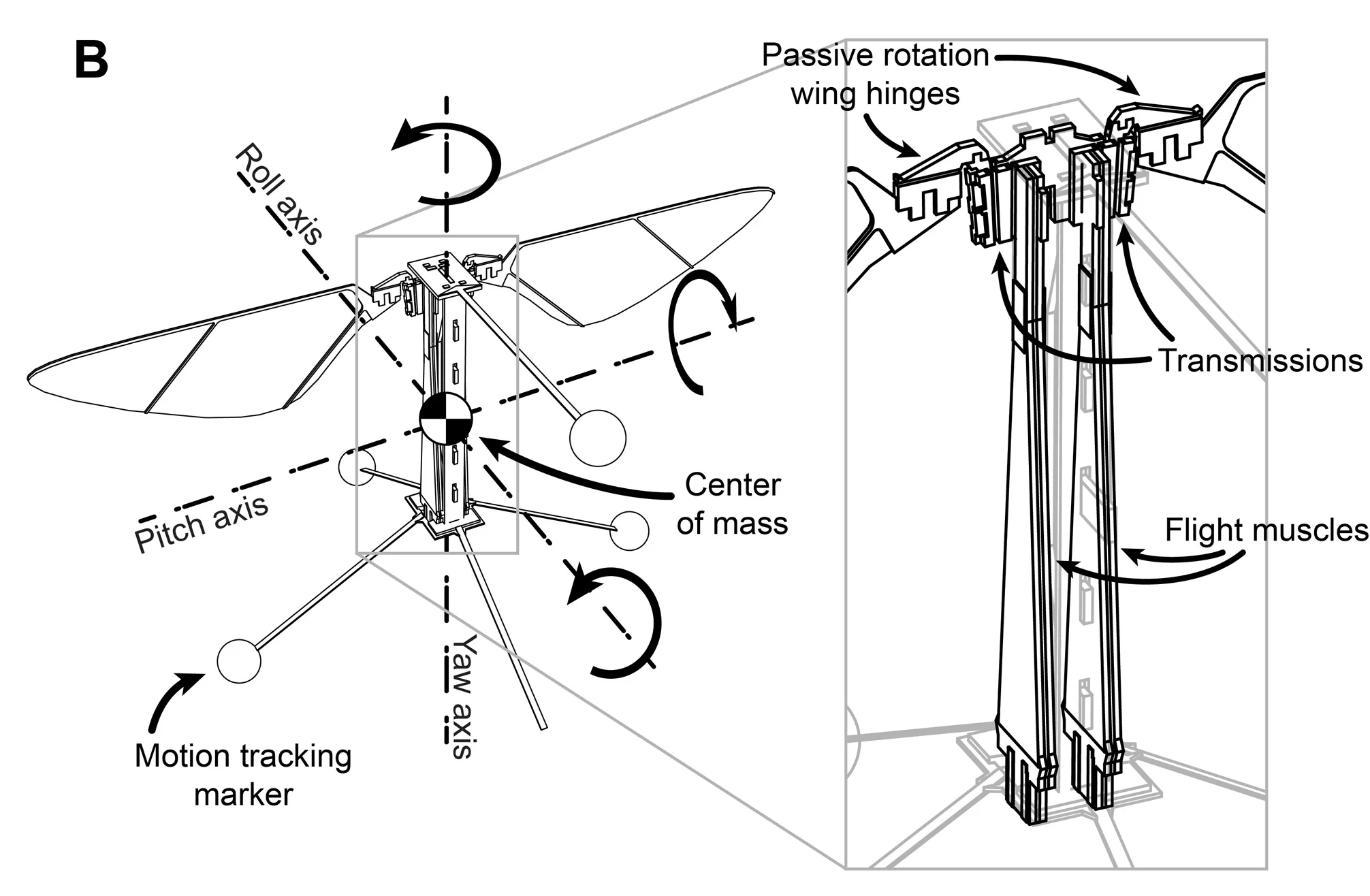 B

Roll axis

Pitch axis

Yaw axis

Center of mass

Motion tracking marker

Passive rotation wing hinges

Transmissions

Flight muscles