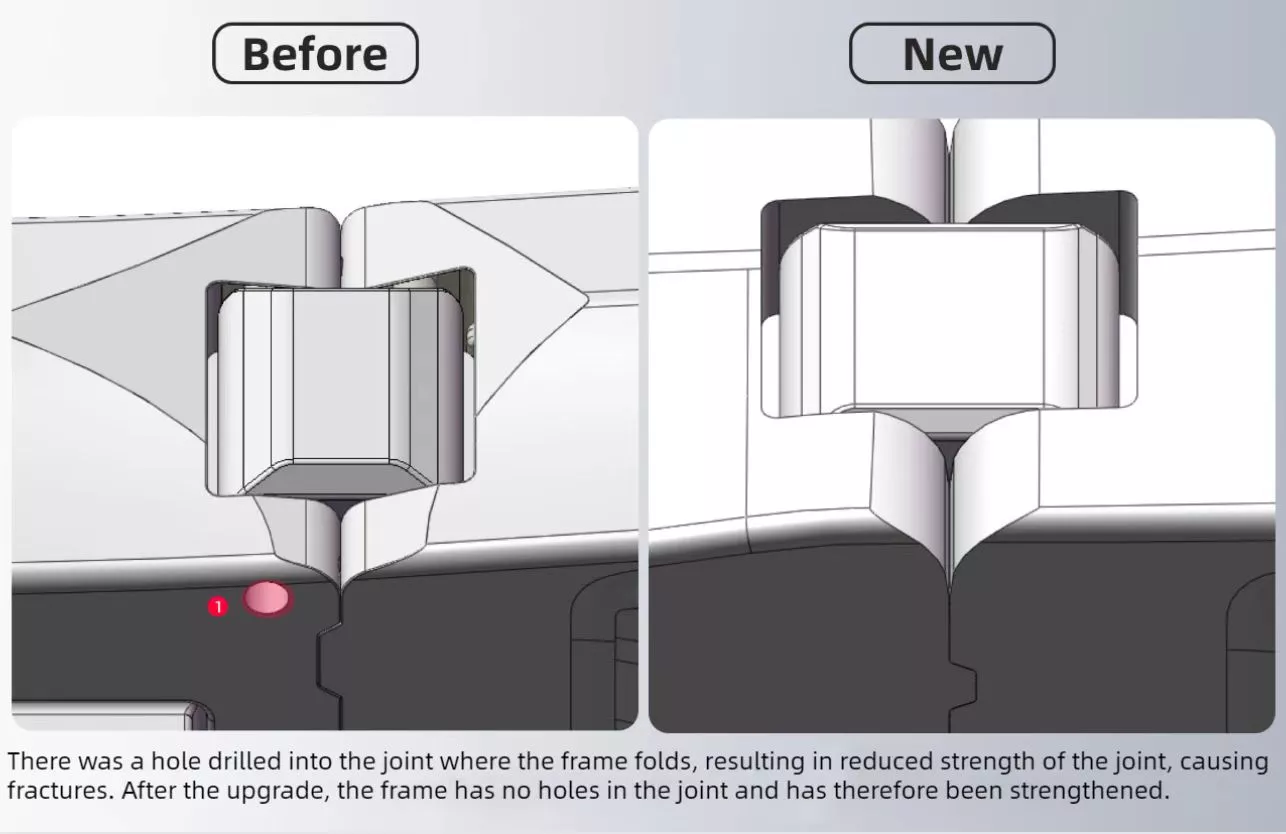 Before

New

1

There was a hole drilled into the joint where the frame folds, resulting in reduced strength of the joint, causing fractures. After the upgrade, the frame has no holes in the joint and has therefore been strengthened.