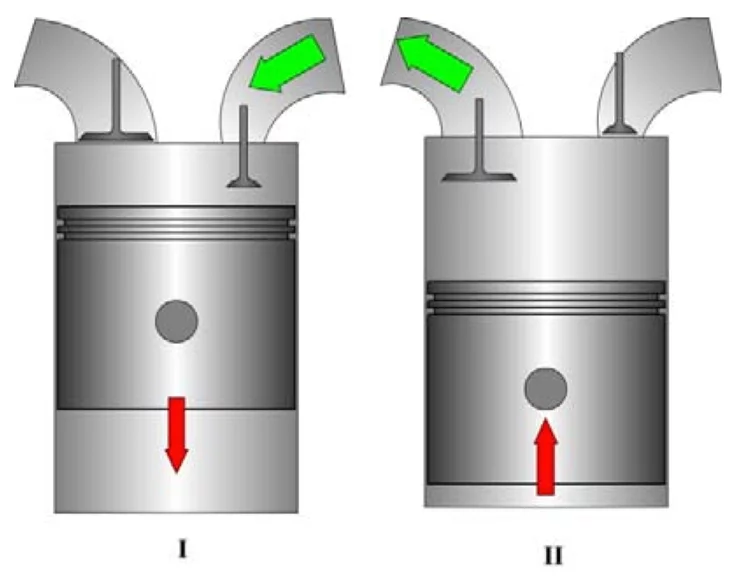 I

II