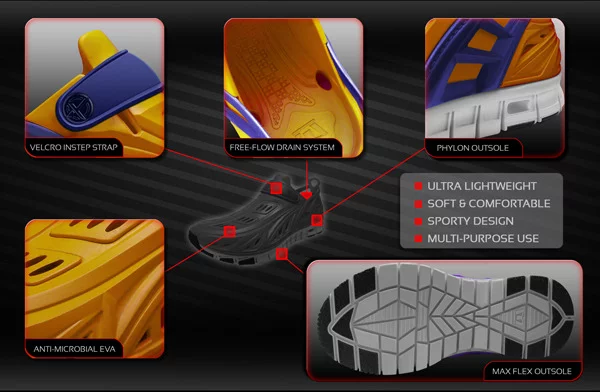 VELCRO INSTEP STRAP

FREE-FLOW DRAIN SYSTEM

PHYLON OUTSOLE

ULTRA LIGHTWEIGHT
SOFT & COMFORTABLE
SPORTY DESIGN
MULTI-PURPOSE USE

ANTI-MICROBIAL EVA

MAX FLEX OUTSOLE