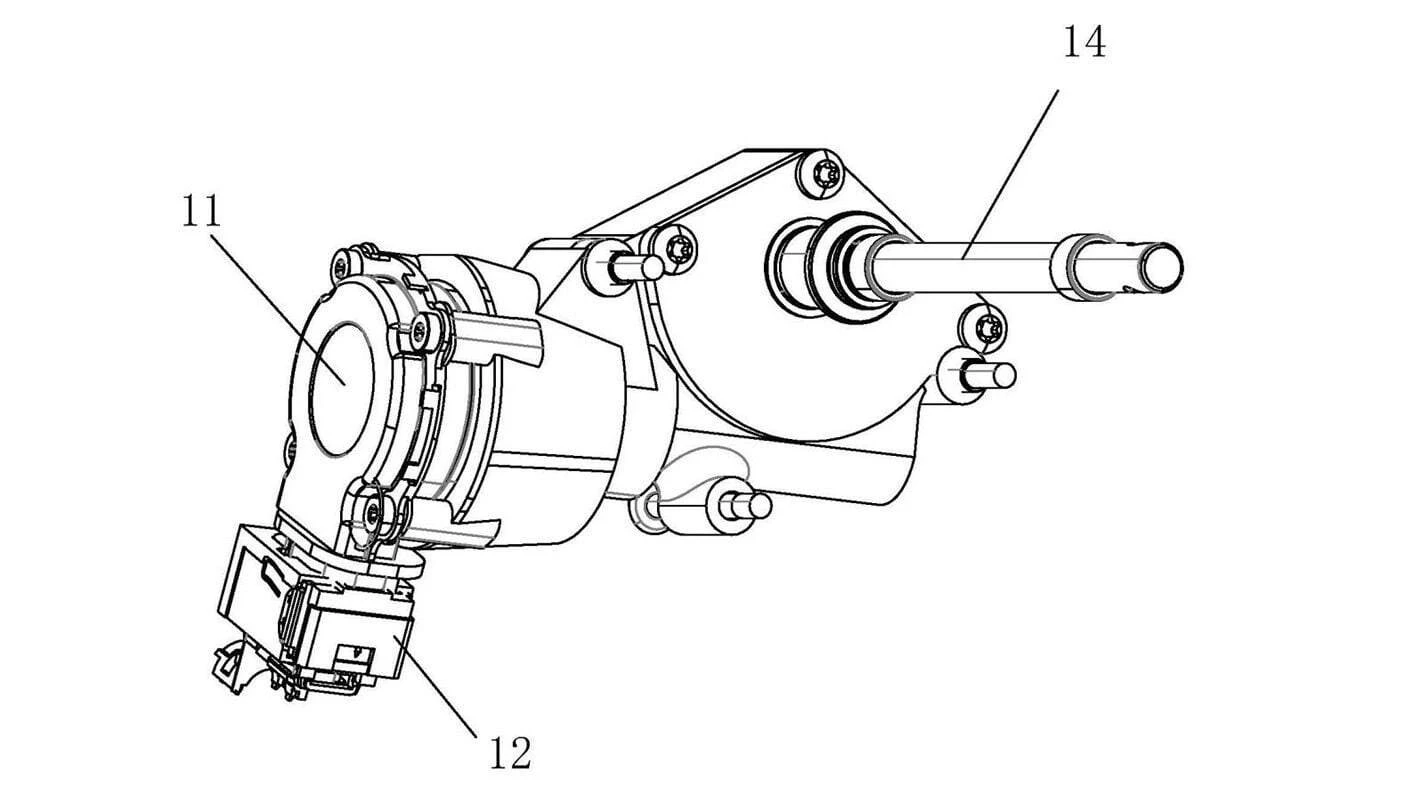 14
11
12