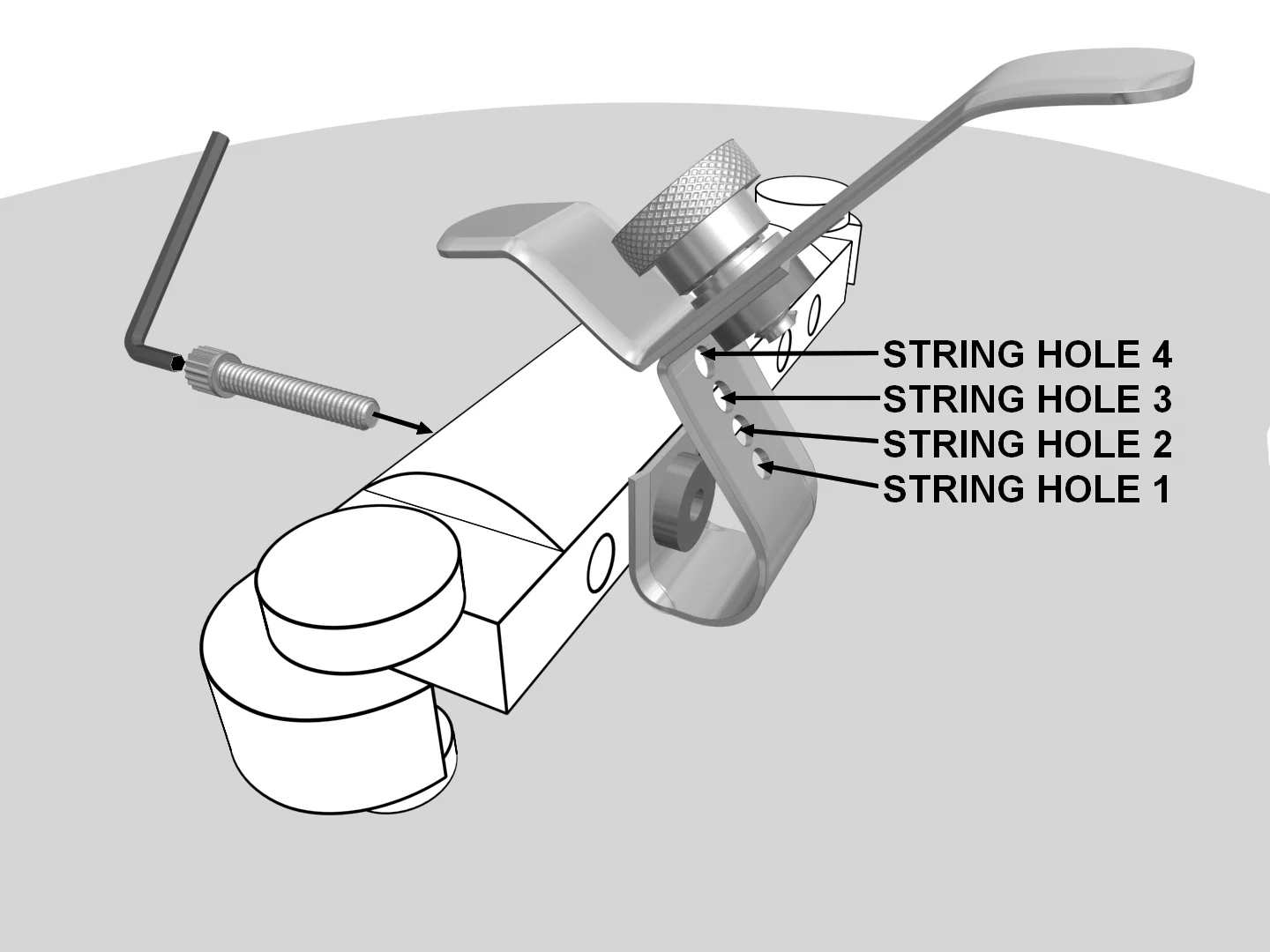 STRING HOLE 4
STRING HOLE 3
STRING HOLE 2
STRING HOLE 1