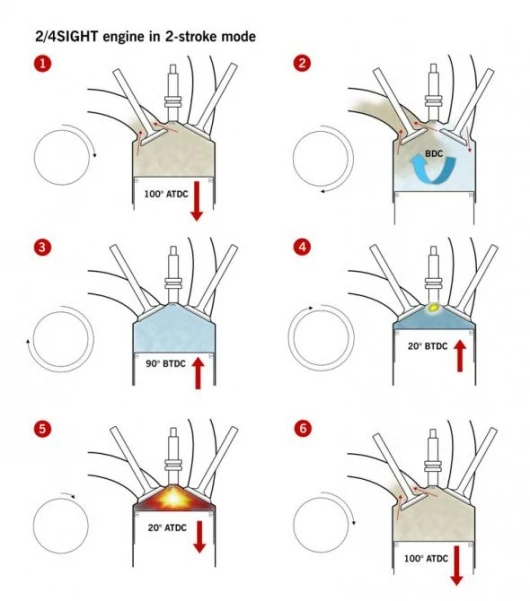 2/4SIGHT engine in 2-stroke mode

1

100° ATDC

2

BDC

3

90° BTDC

4

20° BTDC

5

20° ATDC

6

100° ATDC