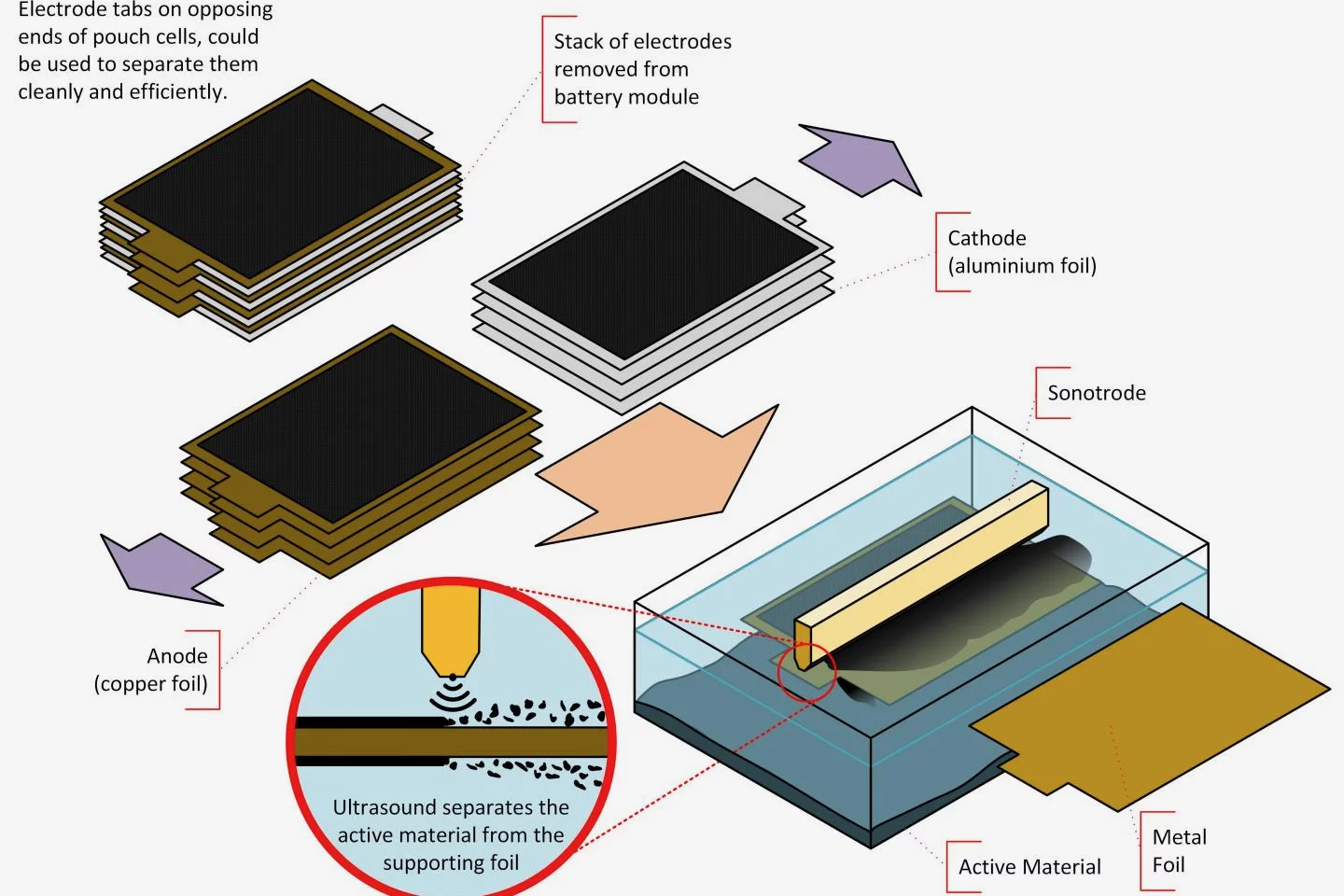 Electrode tabs on opposing ends of pouch cells, could be used to separate them cleanly and efficiently.

Stack of electrodes removed from battery module

Cathode (aluminium foil)

Sonotrode

Anode (copper foil)

Ultrasound separates the active material from the supporting foil

Active Material

Metal Foil