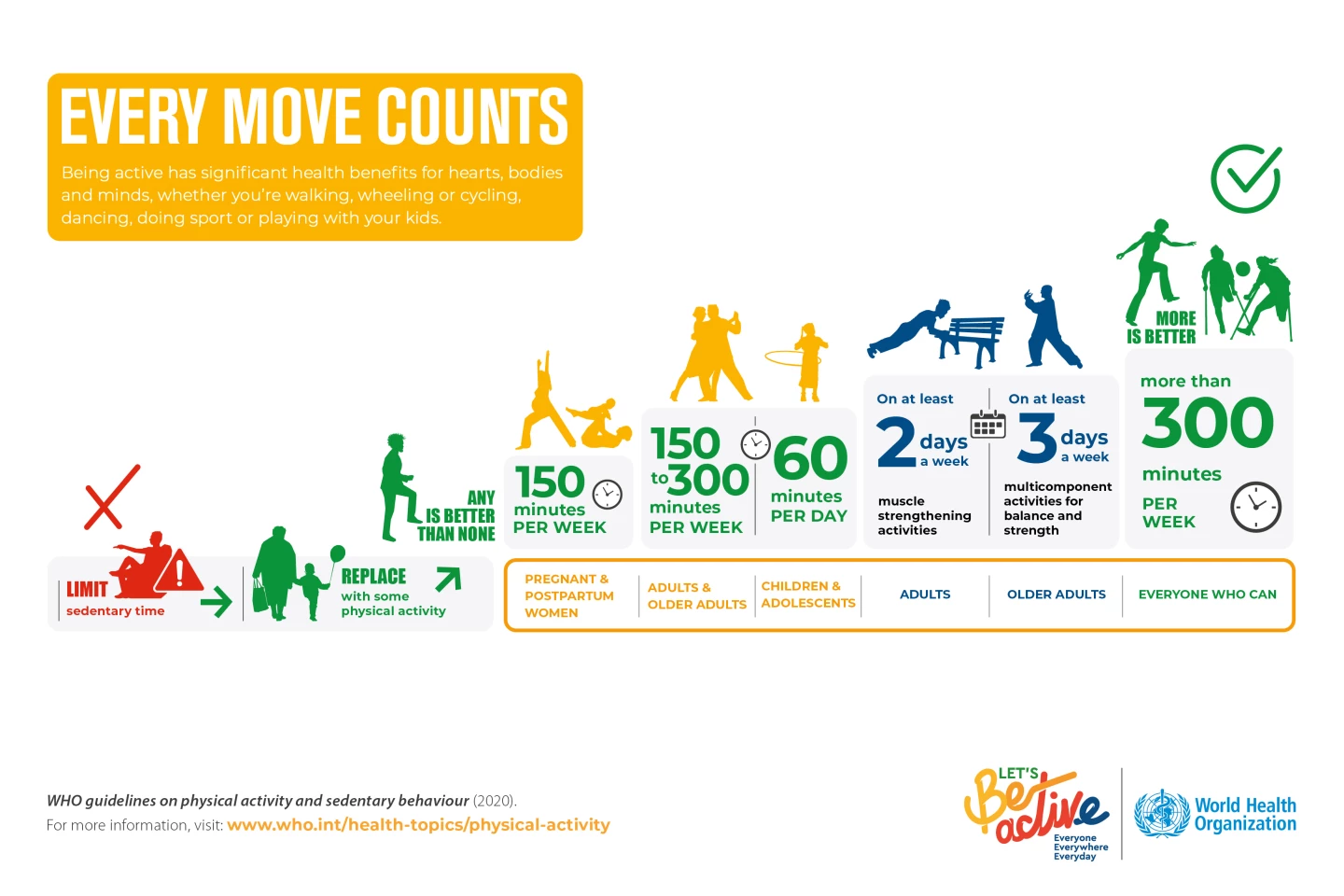 EVERY MOVE COUNTS

Being active has significant health benefits for hearts, bodies and minds, whether you're walking, wheeling or cycling, dancing, doing sport or playing with your kids.

LIMIT sedentary time

REPLACE with some physical activity

ANY IS BETTER THAN NONE

150 minutes PER WEEK

150 to 300 minutes PER WEEK

60 minutes PER DAY

On at least 2 days a week

muscle strengthening activities

On at least 3 days a week

multicomponent activities for balance and strength

MORE IS BETTER

more than 300 minutes PER WEEK

PREGNANT & POSTPARTUM WOMEN

ADULTS & OLDER ADULTS

CHILDREN & ADOLESCENTS

ADULTS

OLDER ADULTS

EVERYONE WHO CAN

WHO guidelines on physical activity and sedentary behaviour (2020).
For more information, visit: www.who.int/health-topics/physical-activity

LET'S Be active
Everyone Everywhere Everyday

World Health Organization