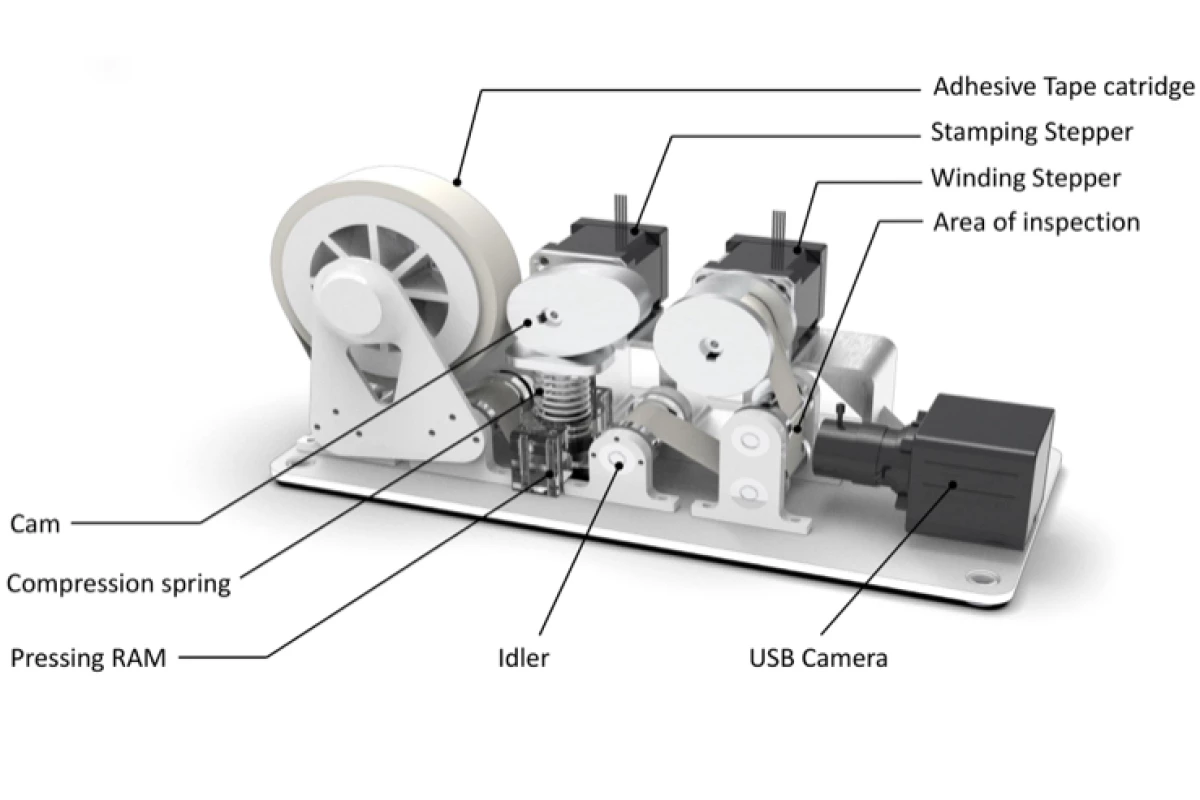 Adhesive Tape catridge
Stamping Stepper
Winding Stepper
Area of inspection
Cam
Compression spring
Pressing RAM
Idler
USB Camera