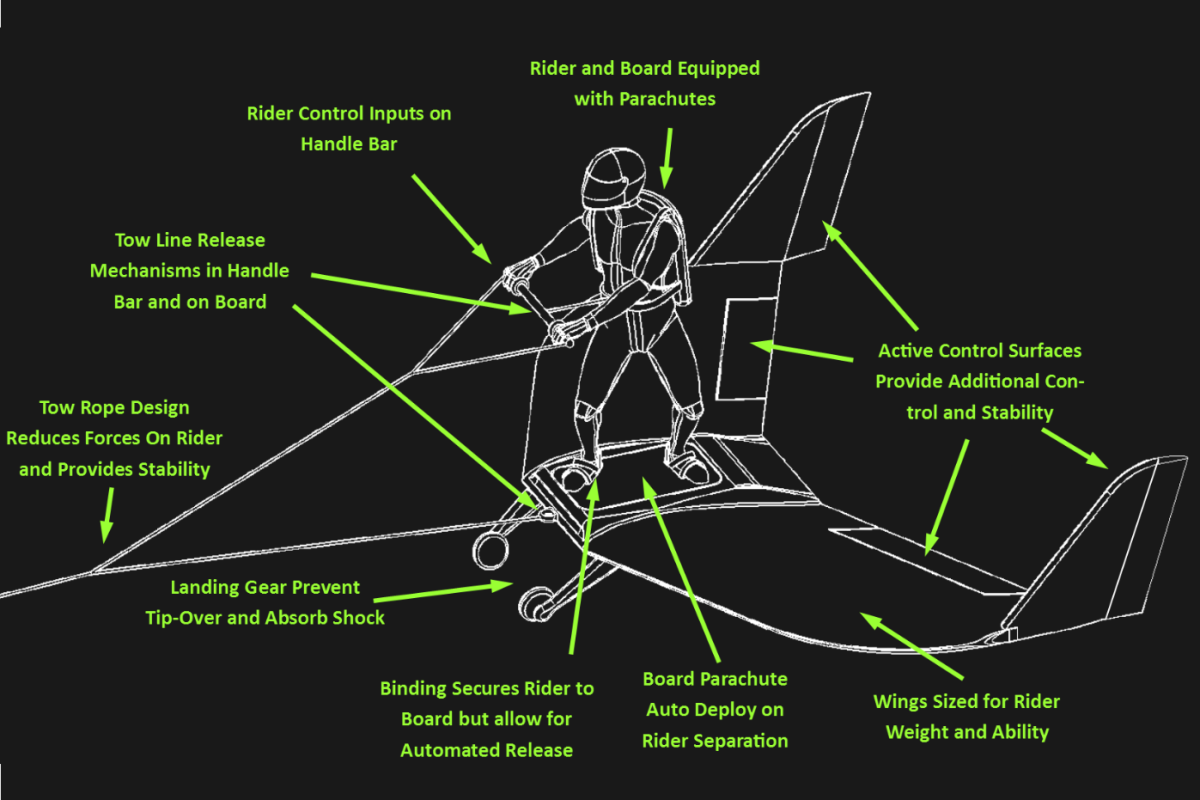 Rider and Board Equipped with Parachutes

Rider Control Inputs on Handle Bar

Tow Line Release Mechanisms in Handle Bar and on Board

Active Control Surfaces Provide Additional Control and Stability

Tow Rope Design Reduces Forces On Rider and Provides Stability

Landing Gear Prevent Tip-Over and Absorb Shock

Binding Secures Rider to Board but allow for Automated Release

Board Parachute Auto Deploy on Rider Separation

Wings Sized for Rider Weight and Ability