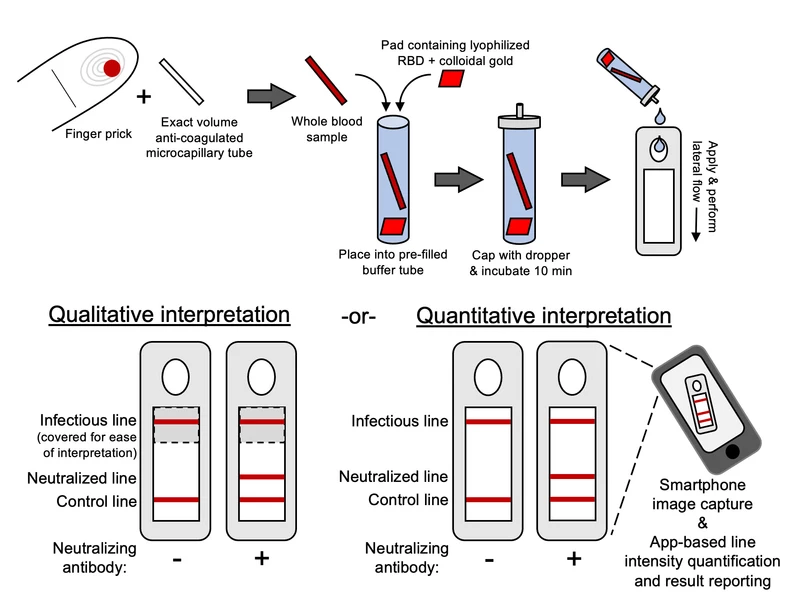 Finger prick

+

Exact volume anti-coagulated microcapillary tube

Whole blood sample

Pad containing lyophilized RBD + colloidal gold

Place into pre-filled buffer tube

Cap with dropper & incubate 10 min

Apply & perform lateral flow

Qualitative interpretation

-or-

Quantitative interpretation

Infectious line (covered for ease of interpretation)

Neutralized line

Control line

Neutralizing antibody:

-

+

Infectious line

Neutralized line

Control line

Neutralizing antibody:

-

+

Smartphone image capture & App-based line intensity quantification and result reporting