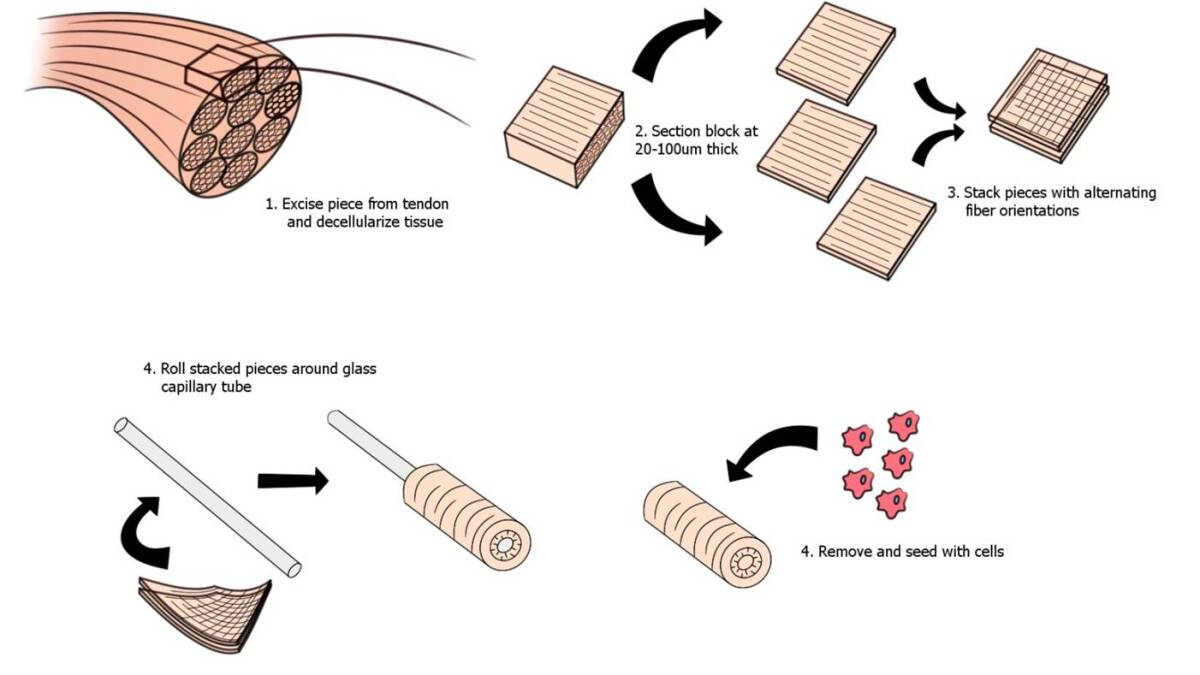 1. Excise piece from tendon and decellularize tissue

2. Section block at 20-100um thick

3. Stack pieces with alternating fiber orientations

4. Roll stacked pieces around glass capillary tube

4. Remove and seed with cells