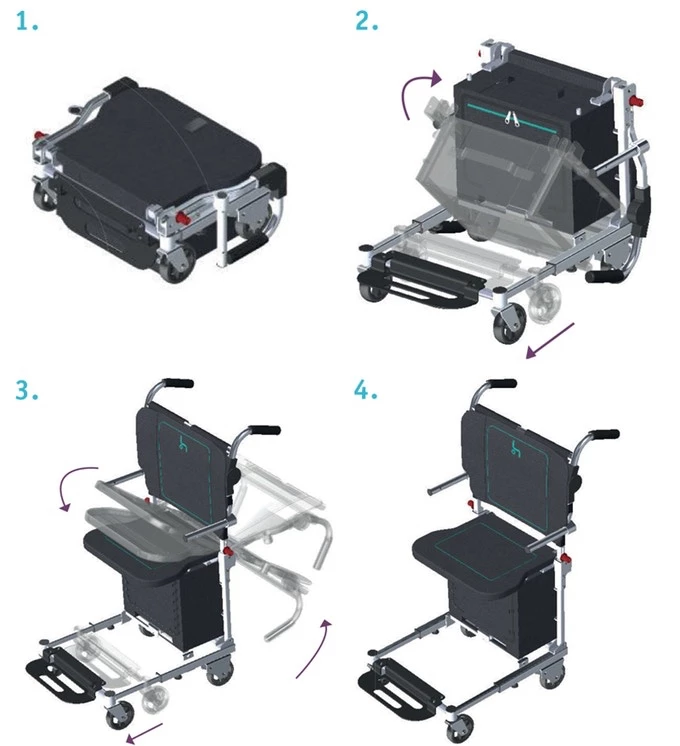 1.

2.

3.

4.