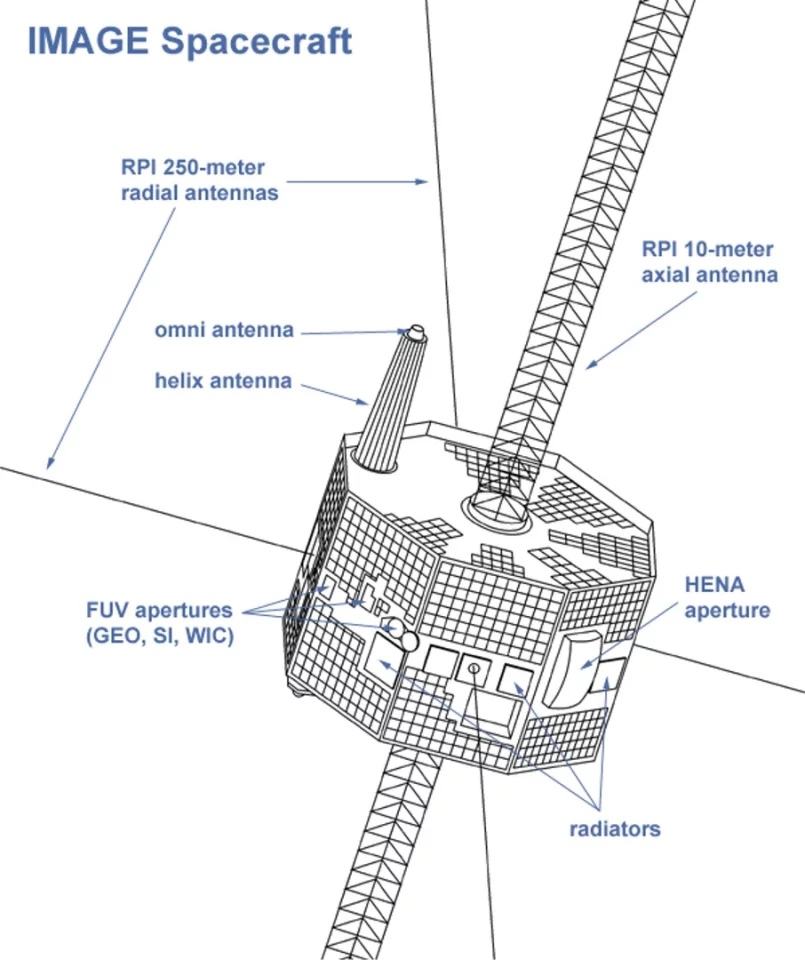 IMAGE Spacecraft

RPI 250-meter radial antennas

RPI 10-meter axial antenna

omni antenna

helix antenna

FUV apertures (GEO, SI, WIC)

HENA aperture

radiators