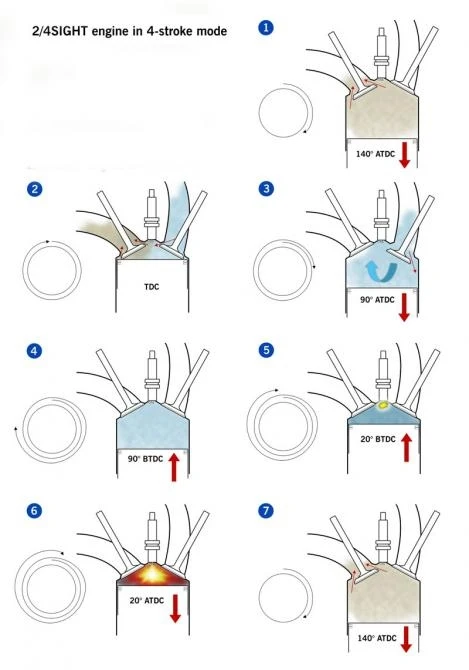 2/4SIGHT engine in 4-stroke mode

1

140° ATDC

2

TDC

3

90° ATDC

4

90° BTDC

5

20° BTDC

6

20° ATDC

7

140° ATDC