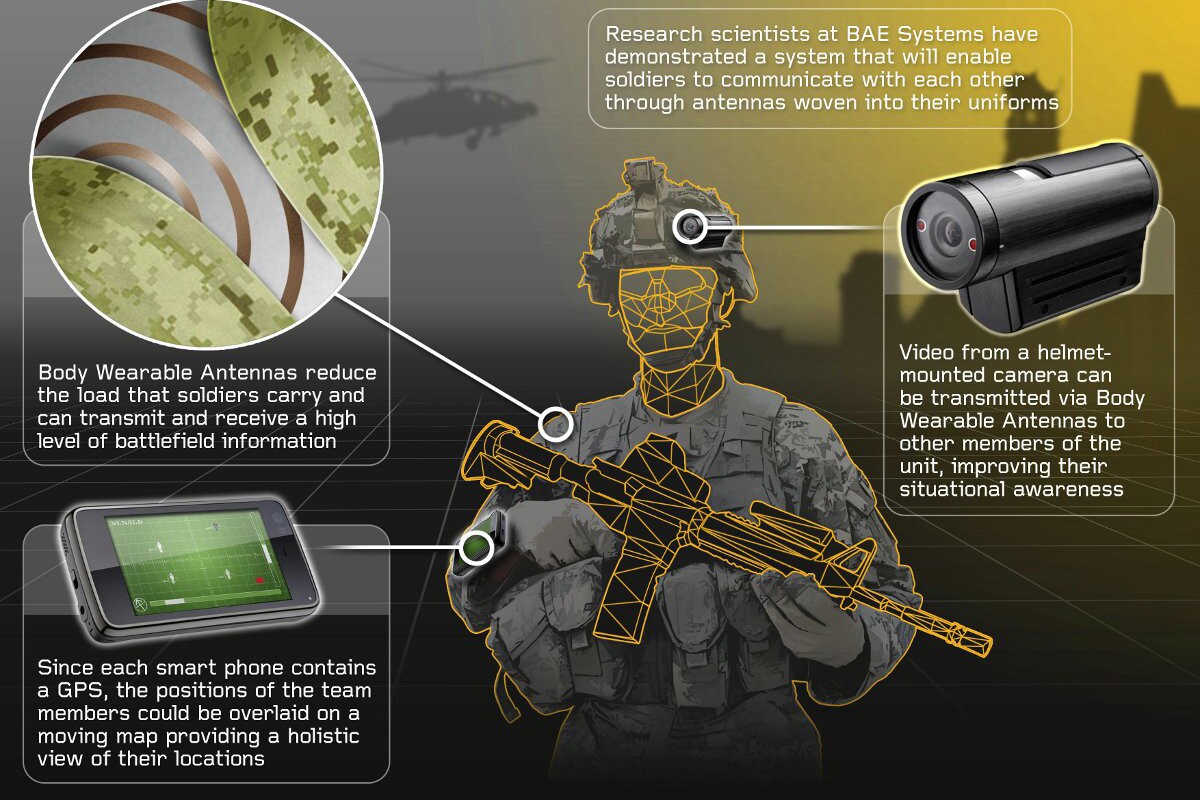 Research scientists at BAE Systems have demonstrated a system that will enable soldiers to communicate with each other through antennas woven into their uniforms

Body Wearable Antennas reduce the load that soldiers carry and can transmit and receive a high level of battlefield information

Video from a helmet-mounted camera can be transmitted via Body Wearable Antennas to other members of the unit, improving their situational awareness

Since each smart phone contains a GPS, the positions of the team members could be overlaid on a moving map providing a holistic view of their locations