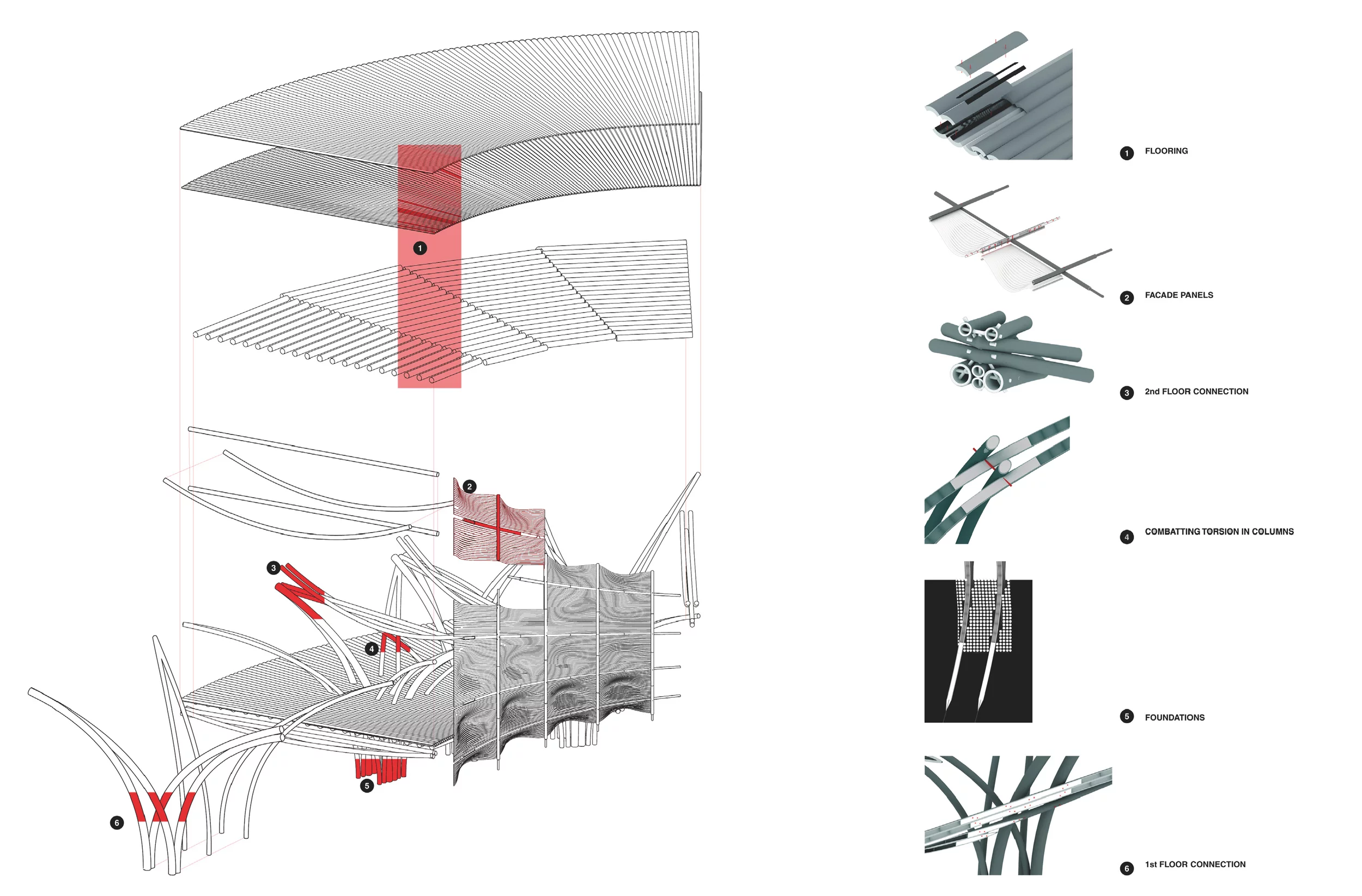 1

2

3

4

5

6

1 FLOORING

2 FACADE PANELS

3 2nd FLOOR CONNECTION

4 COMBATTING TORSION IN COLUMNS

5 FOUNDATIONS

6 1st FLOOR CONNECTION