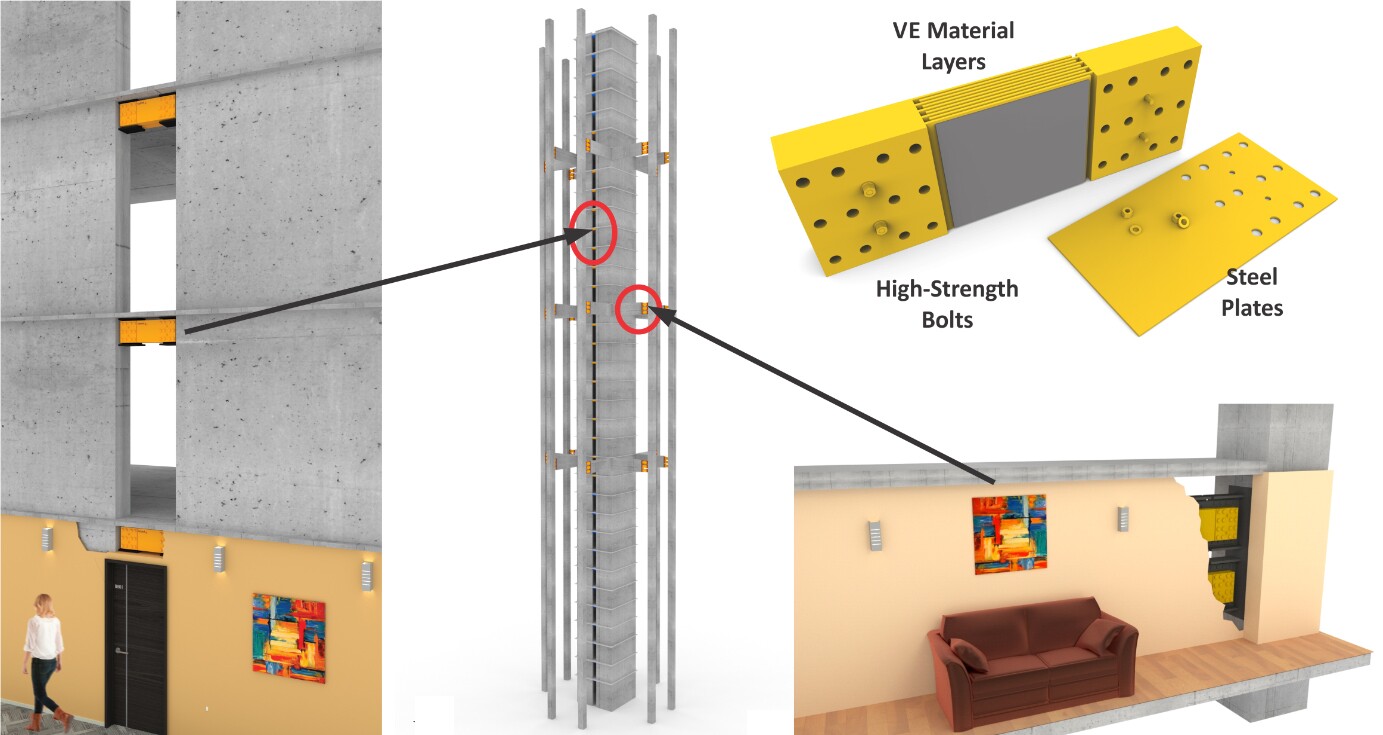 VE Material Layers

High-Strength Bolts

Steel Plates