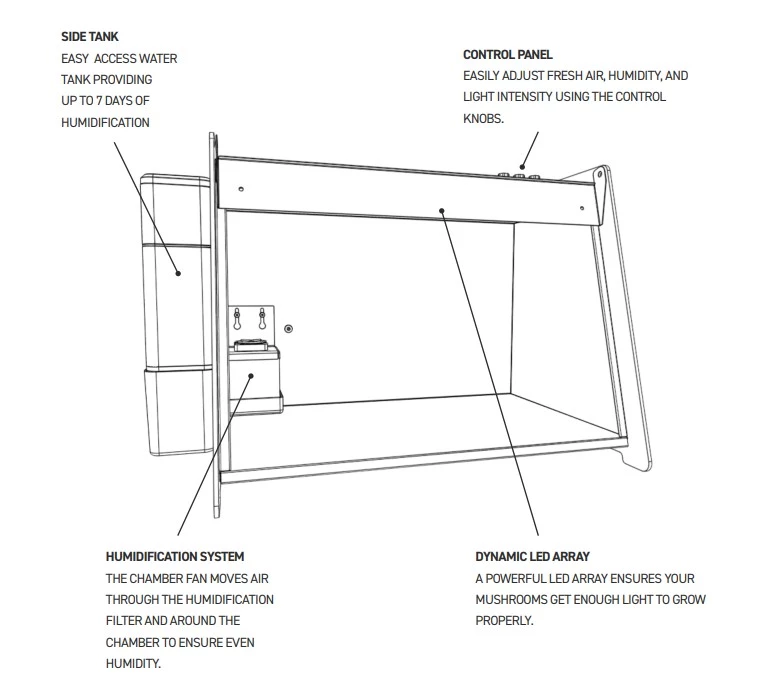 SIDE TANK
EASY ACCESS WATER TANK PROVIDING UP TO 7 DAYS OF HUMIDIFICATION

CONTROL PANEL
EASILY ADJUST FRESH AIR, HUMIDITY, AND LIGHT INTENSITY USING THE CONTROL KNOBS.

HUMIDIFICATION SYSTEM
THE CHAMBER FAN MOVES AIR THROUGH THE HUMIDIFICATION FILTER AND AROUND THE CHAMBER TO ENSURE EVEN HUMIDITY.

DYNAMIC LED ARRAY
A POWERFUL LED ARRAY ENSURES YOUR MUSHROOMS GET ENOUGH LIGHT TO GROW PROPERLY.