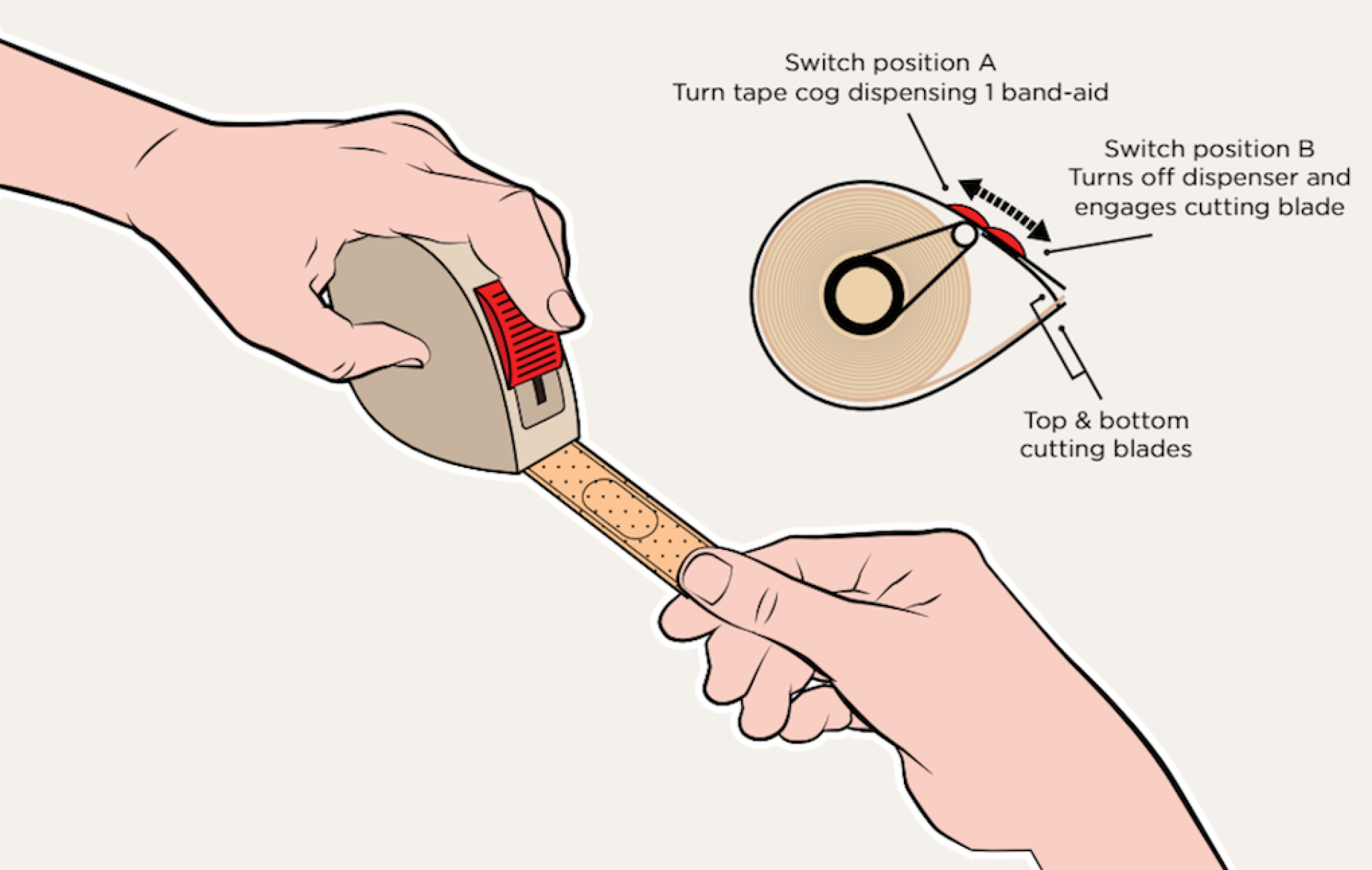 Switch position A
Turn tape cog dispensing 1 band-aid

Switch position B
Turns off dispenser and engages cutting blade

Top & bottom cutting blades